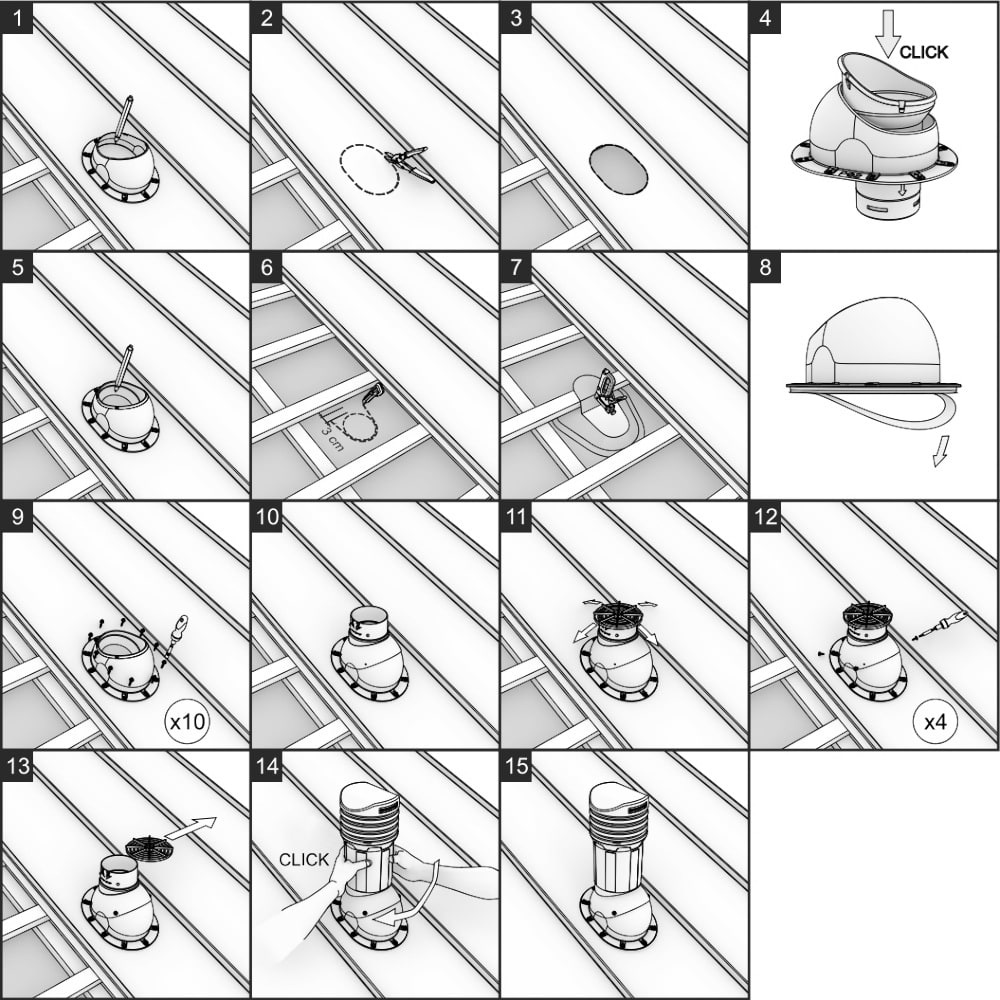 1
2
3
4
CLICK
5
6
3 cm
7
8
9
x10
10
11
12
x4
13
14
CLICK
15