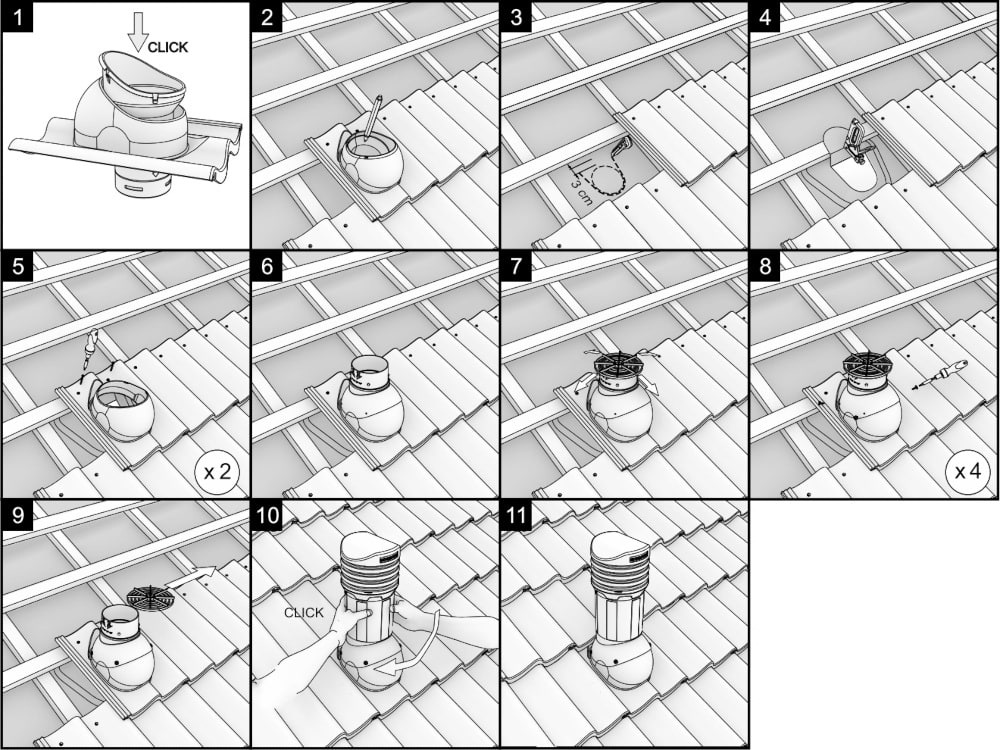 1
CLICK
2
3
3 cm
4
5
x 2
6
7
8
x 4
9
10
CLICK
11